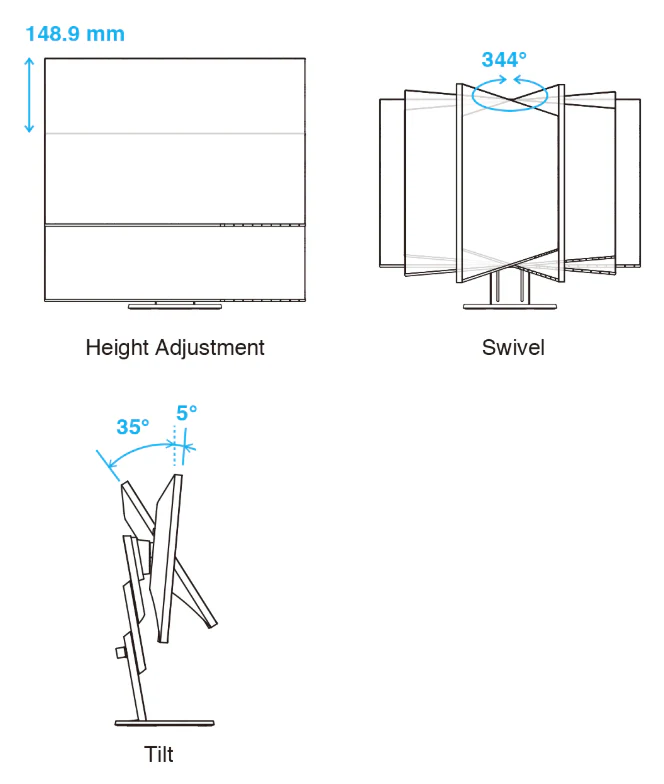 148.9 mm

Height Adjustment

344°

Swivel

35°

5°

Tilt